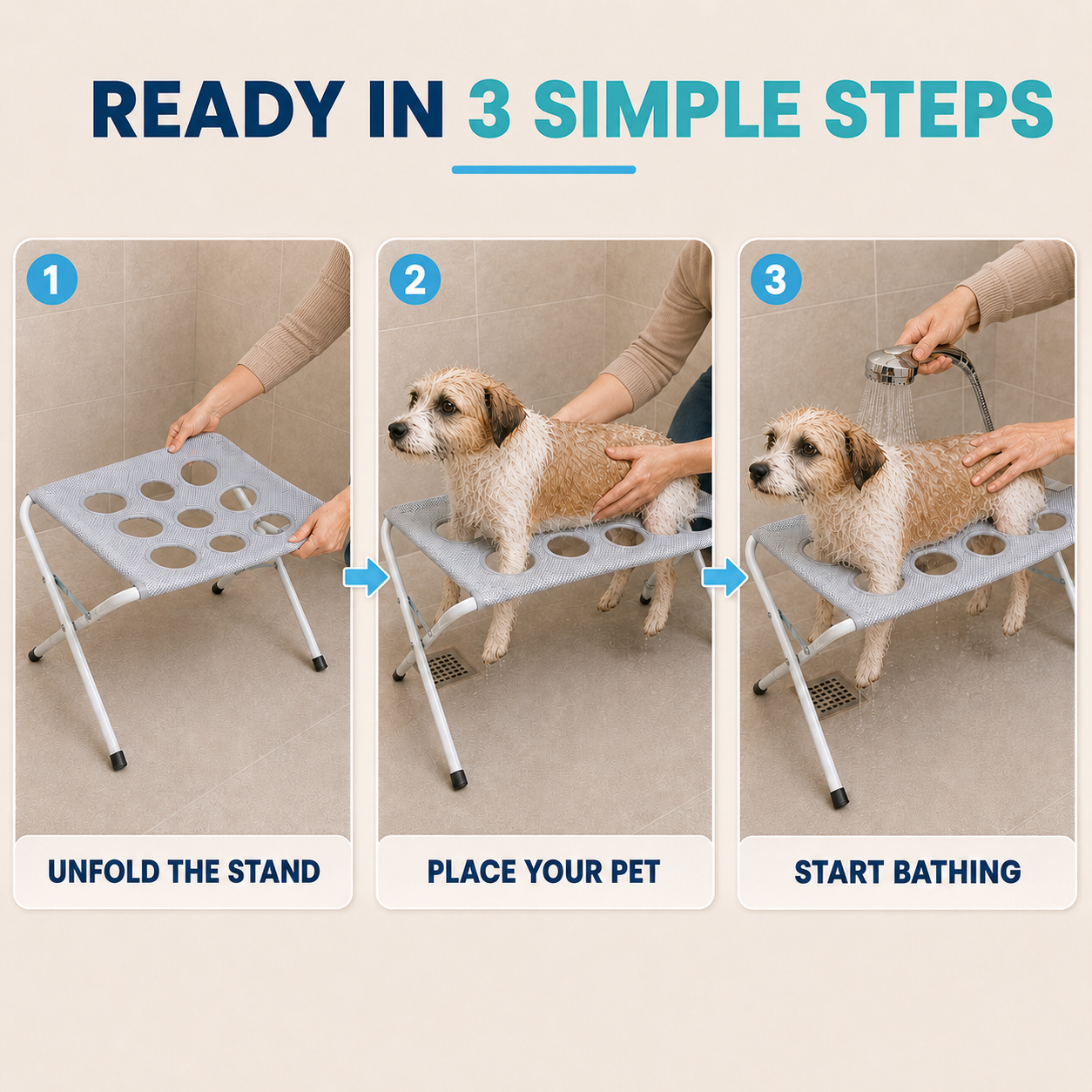 READY IN 3 SIMPLE STEPS

1

UNFOLD THE STAND

2

PLACE YOUR PET

3

START BATHING